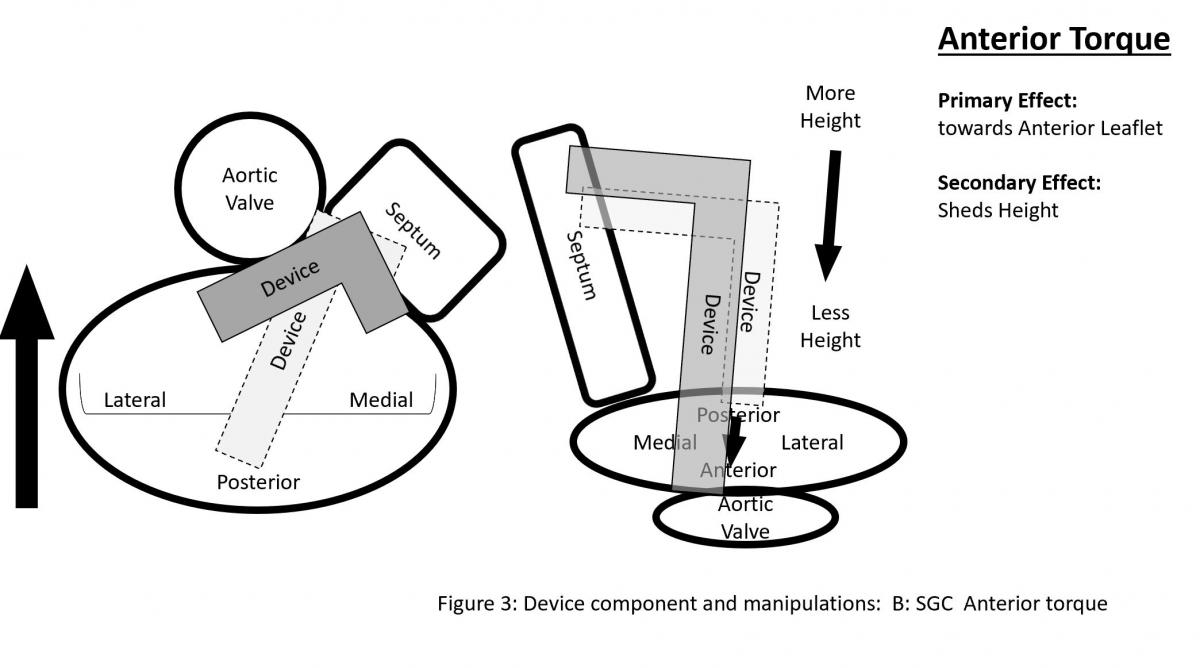 Anterior Torque

Primary Effect:
towards Anterior Leaflet

Secondary Effect:
Sheds Height

Aortic Valve

Septum

Device

Device

Lateral

Medial

Posterior

More Height

Less Height

Septum

Device

Device

Posterior

Medial

Lateral

Anterior

Aortic Valve

Figure 3: Device component and manipulations: B: SGC Anterior torque