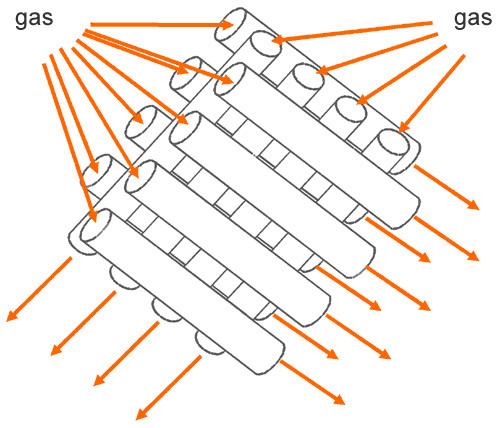 gas

gas